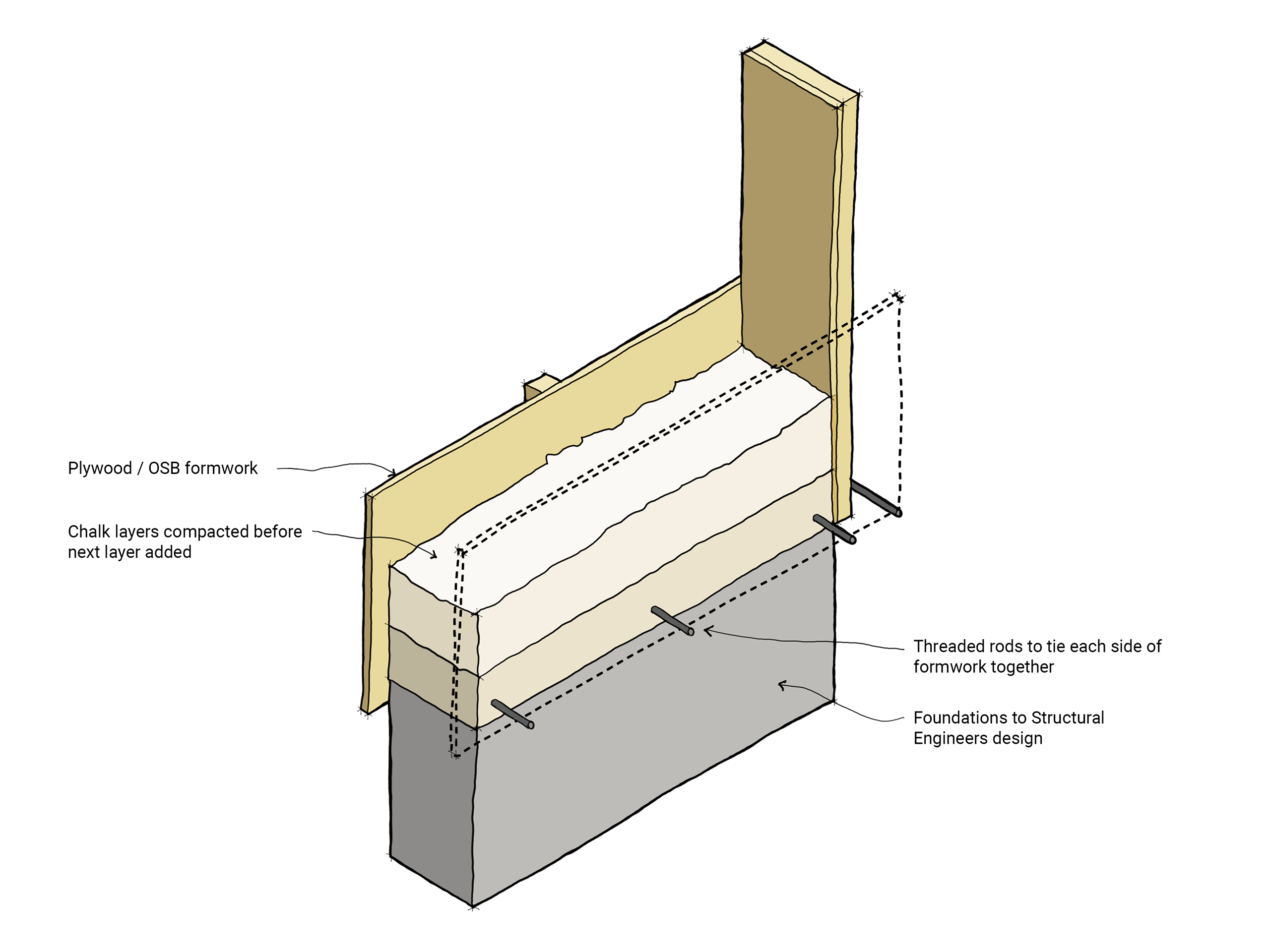 Plywood / OSB formwork

Chalk layers compacted before next layer added

Threaded rods to tie each side of formwork together

Foundations to Structural Engineers design